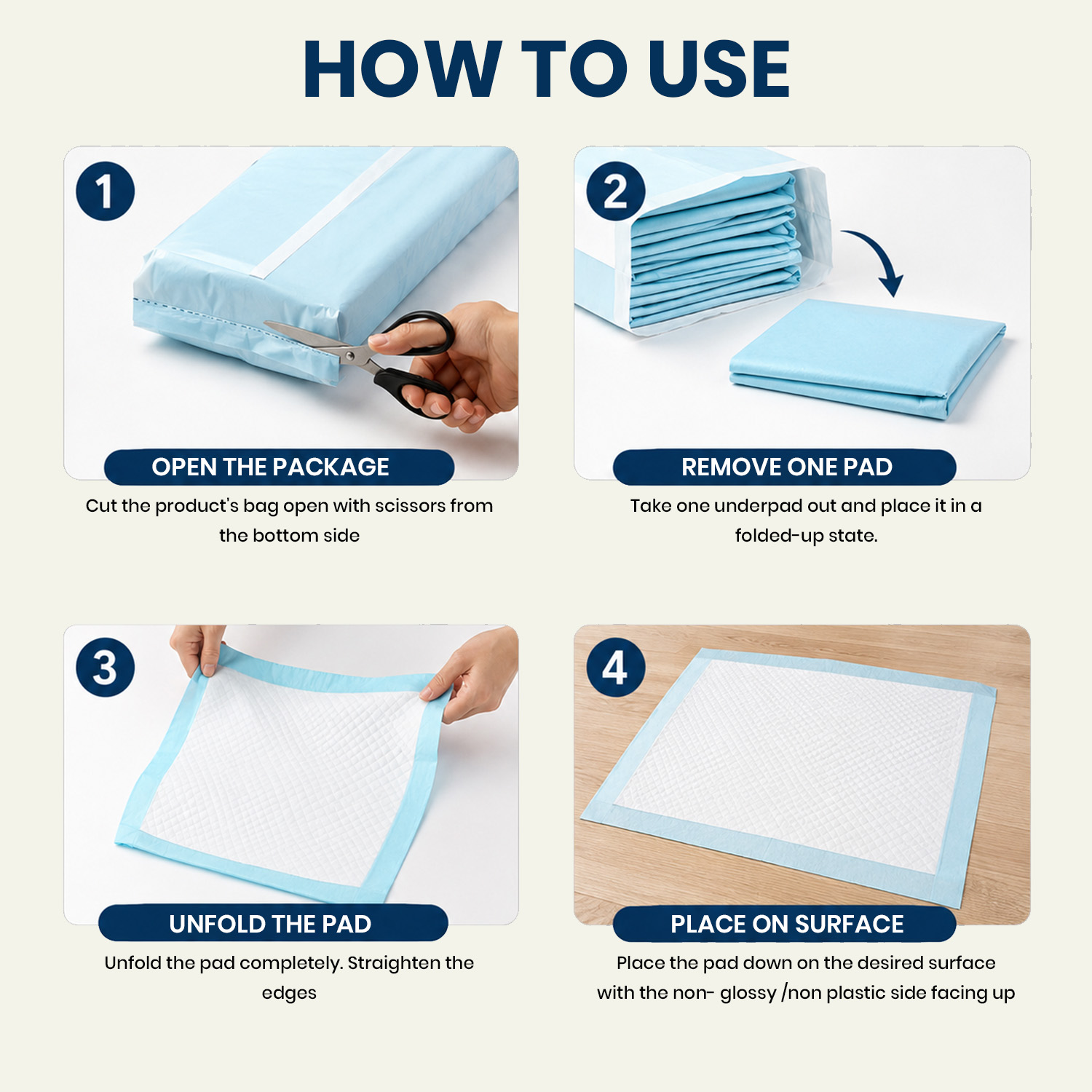 HOW TO USE

1

OPEN THE PACKAGE

Cut the product's bag open with scissors from the bottom side

2

REMOVE ONE PAD

Take one underpad out and place it in a folded-up state.

3

UNFOLD THE PAD

Unfold the pad completely. Straighten the edges

4

PLACE ON SURFACE

Place the pad down on the desired surface with the non- glossy /non plastic side facing up